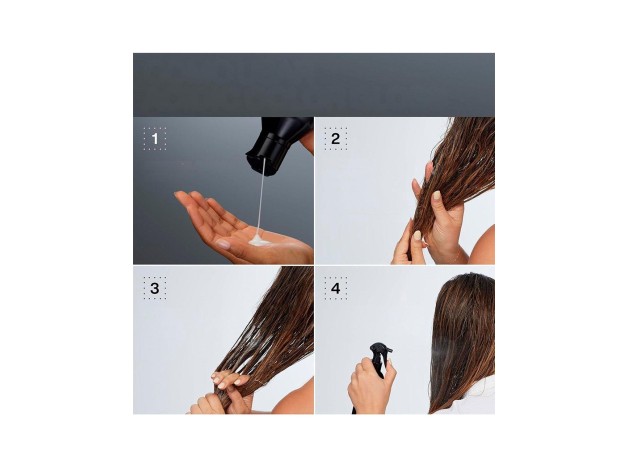 1

2

3

4