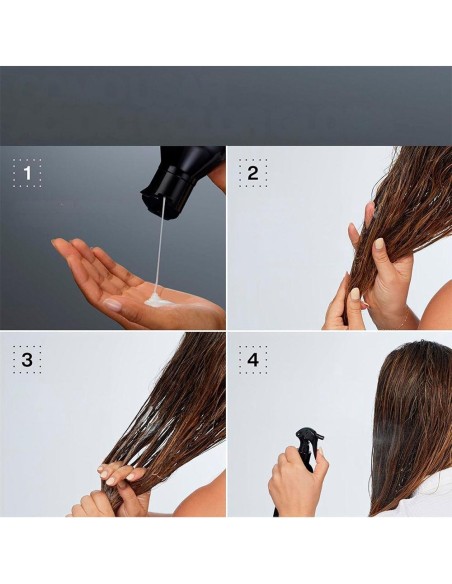 1

2

3

4